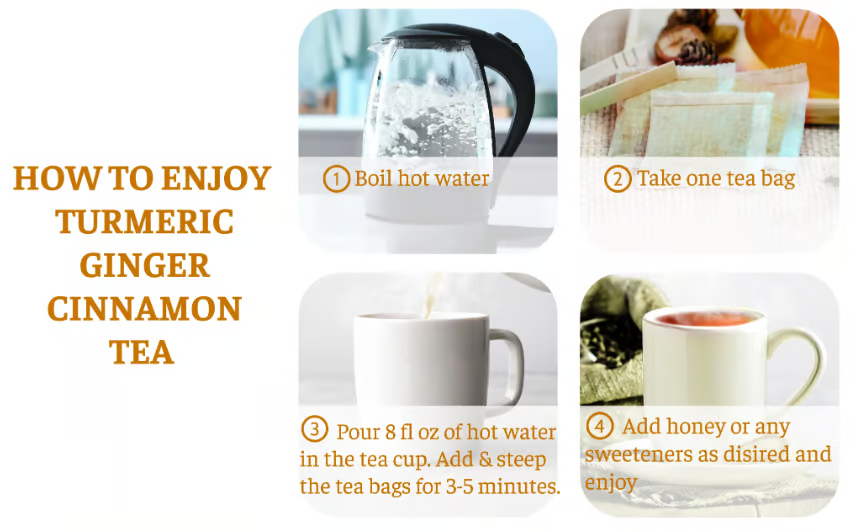 HOW TO ENJOY TURMERIC GINGER CINNAMON TEA

1 Boil hot water

2 Take one tea bag

3 Pour 8 fl oz of hot water in the tea cup. Add & steep the tea bags for 3-5 minutes.

4 Add honey or any sweeteners as disired and enjoy