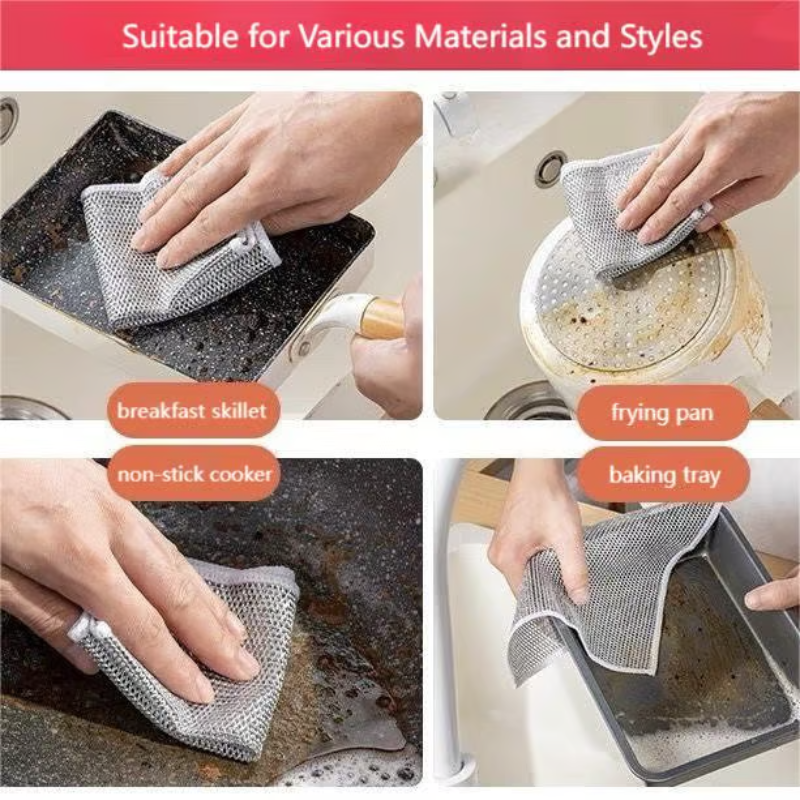 Suitable for Various Materials and Styles

breakfast skillet

frying pan

non-stick cooker

baking tray